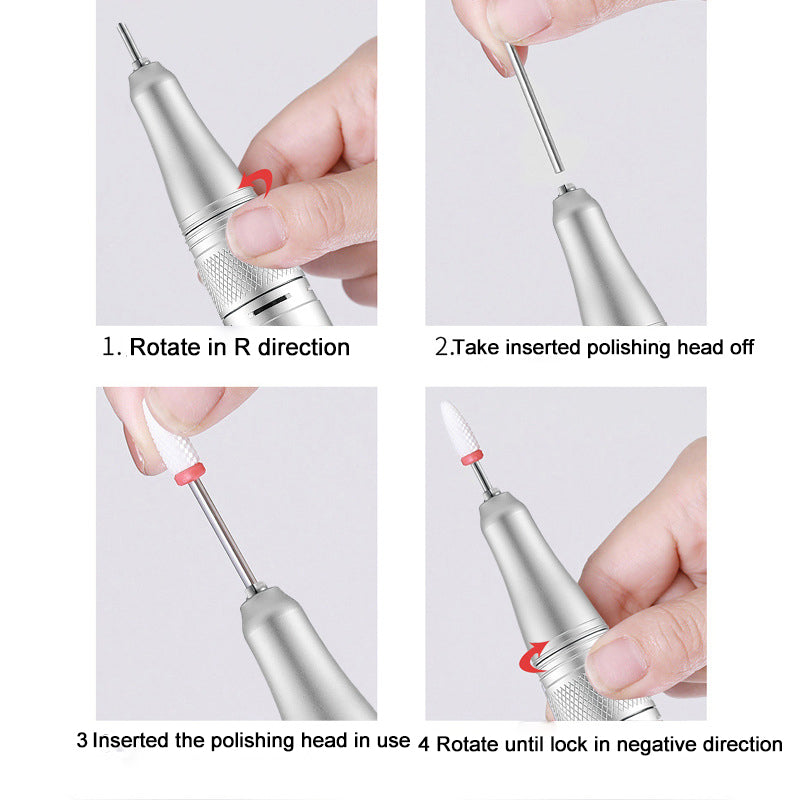 1. Rotate in R direction

2.Take inserted polishing head off

3 Inserted the polishing head in use

4 Rotate until lock in negative direction