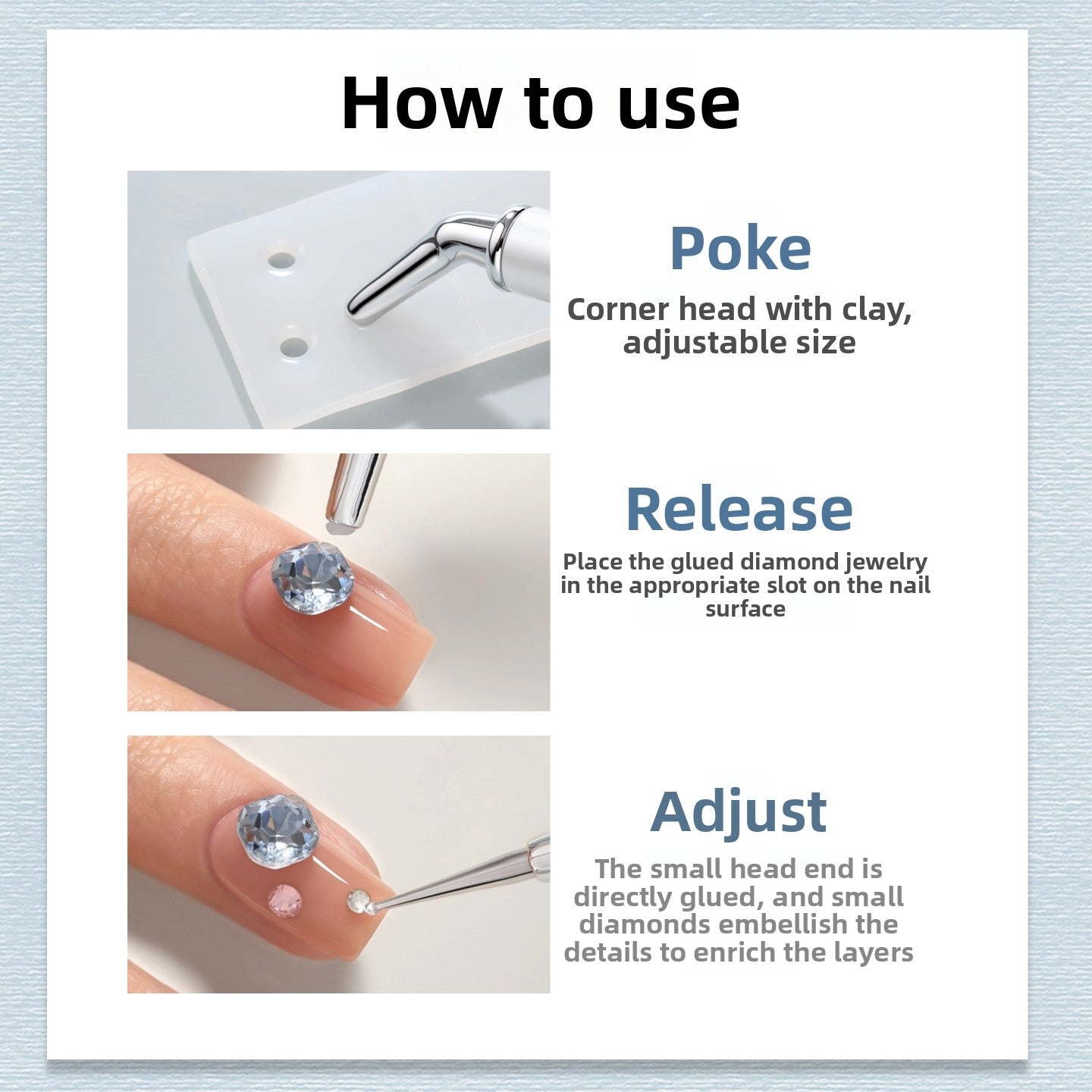 How to use

Poke

Corner head with clay, adjustable size

Release

Place the glued diamond jewelry in the appropriate slot on the nail surface

Adjust

The small head end is directly glued, and small diamonds embellish the details to enrich the layers