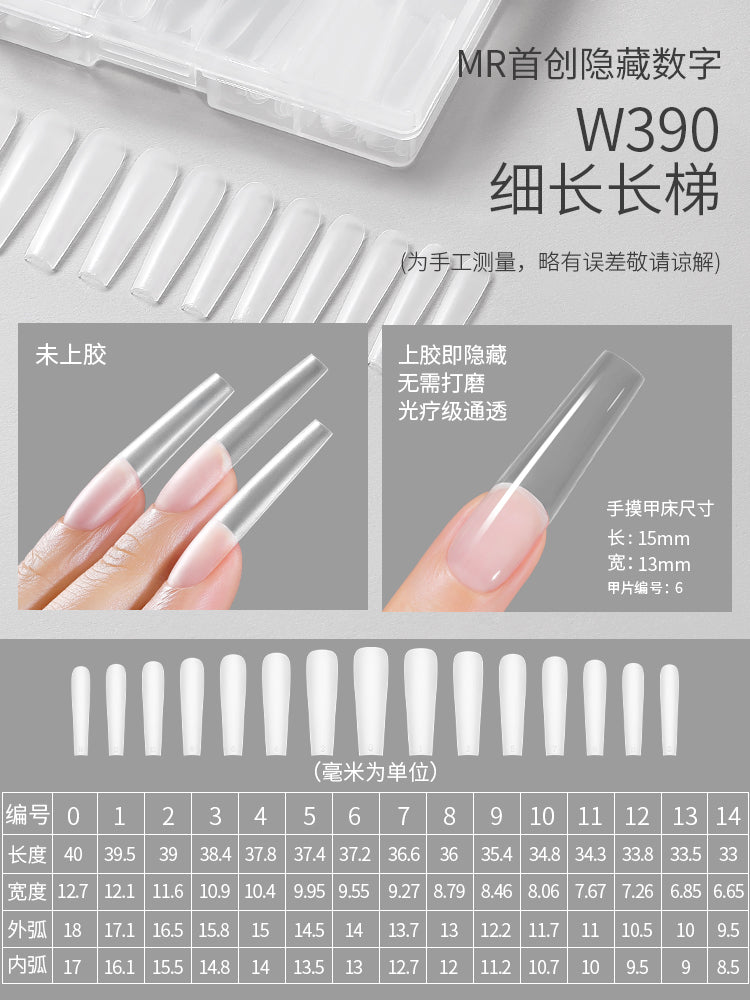 MR首创隐藏数字

W390
细长长梯

(为手工测量，略有误差敬请谅解)

未上胶

上胶即隐藏
无需打磨
光疗级通透

手摸甲床尺寸
长：15mm
宽：13mm
甲片编号：6

(毫米为单位)

| 编号 | 0 | 1 | 2 | 3 | 4 | 5 | 6 | 7 | 8 | 9 | 10 | 11 | 12 | 13 | 14 |
|---|---|---|---|---|---|---|---|---|---|---|---|---|---|---|---|
| 长度 | 40 | 39.5 | 39 | 38.4 | 37.8 | 37.4 | 37.2 | 36.6 | 36 | 35.4 | 34.8 | 34.3 | 33.8 | 33.5 | 33 |
| 宽度 | 12.7 | 12.1 | 11.6 | 10.9 | 10.4 | 9.95 | 9.55 | 9.27 | 8.79 | 8.46 | 8.06 | 7.67 | 7.26 | 6.85 | 6.65 |
| 外弧 | 18 | 17.1 | 16.5 | 15.8 | 15 | 14.5 | 14 | 13.7 | 13 | 12.2 | 11.7 | 11 | 10.5 | 10 | 9.5 |
| 内弧 | 17 | 16.1 | 15.5 | 14.8 | 14 | 13.5 | 13 | 12.7 | 12 | 11.2 | 10.7 | 10 | 9.5 | 9 | 8.5 |