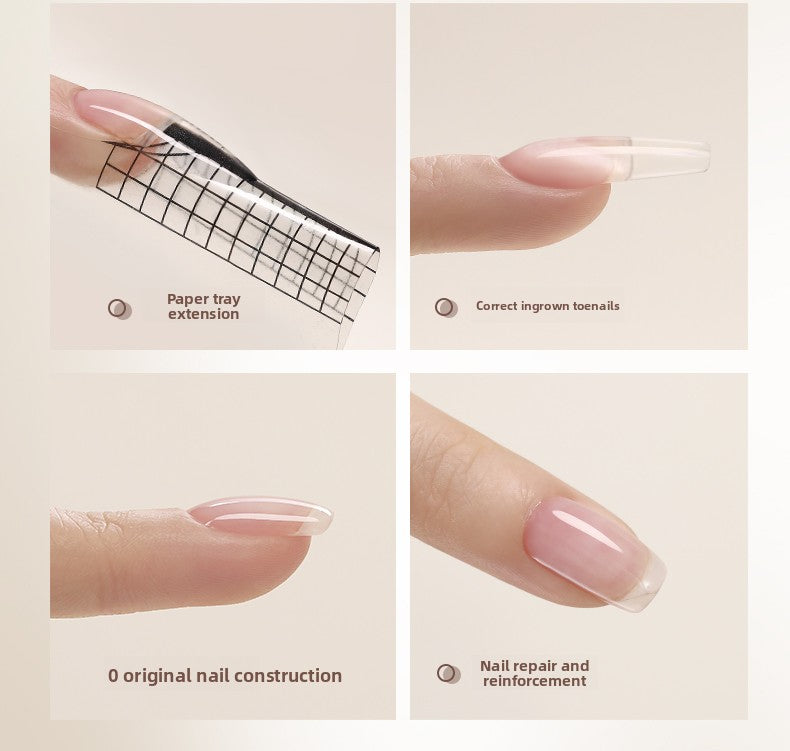 Paper tray extension

Correct ingrown toenails

0 original nail construction

Nail repair and reinforcement