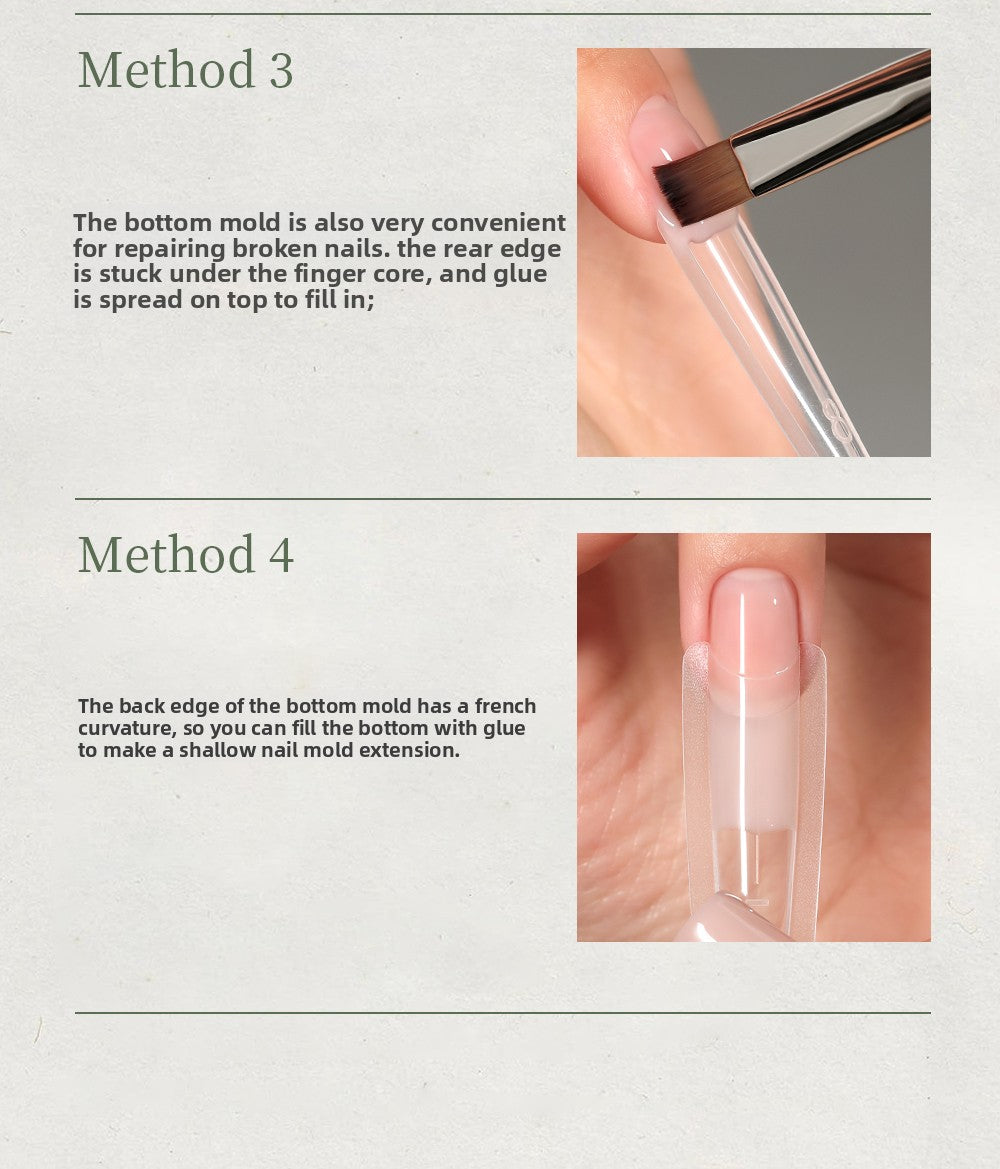 Method 3

The bottom mold is also very convenient for repairing broken nails. the rear edge is stuck under the finger core, and glue is spread on top to fill in;

Method 4

The back edge of the bottom mold has a french curvature, so you can fill the bottom with glue to make a shallow nail mold extension.