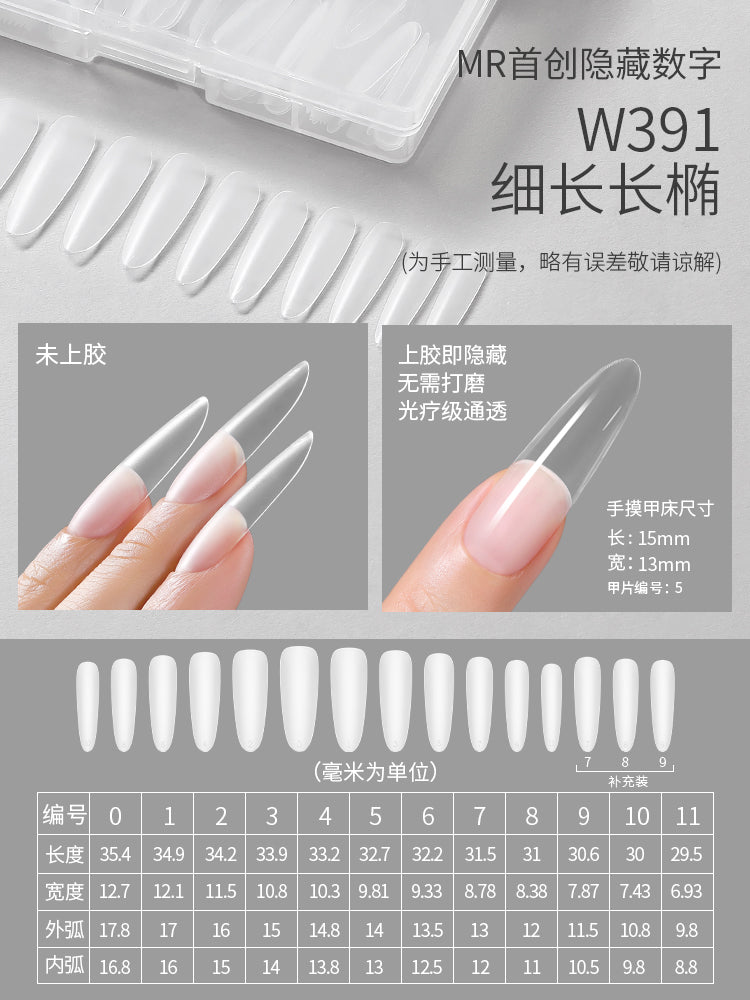 MR首创隐藏数字
W391
细长长椭
(为手工测量，略有误差敬请谅解)

未上胶

上胶即隐藏
无需打磨
光疗级通透

手摸甲床尺寸
长：15mm
宽：13mm
甲片编号：5

7 8 9
补充装

(毫米为单位)

| 编号 | 0 | 1 | 2 | 3 | 4 | 5 | 6 | 7 | 8 | 9 | 10 | 11 |
|---|---|---|---|---|---|---|---|---|---|---|---|---|
| 长度 | 35.4 | 34.9 | 34.2 | 33.9 | 33.2 | 32.7 | 32.2 | 31.5 | 31 | 30.6 | 30 | 29.5 |
| 宽度 | 12.7 | 12.1 | 11.5 | 10.8 | 10.3 | 9.81 | 9.33 | 8.78 | 8.38 | 7.87 | 7.43 | 6.93 |
| 外弧 | 17.8 | 17 | 16 | 15 | 14.8 | 14 | 13.5 | 13 | 12 | 11.5 | 10.8 | 9.8 |
| 内弧 | 16.8 | 16 | 15 | 14 | 13.8 | 13 | 12.5 | 12 | 11 | 10.5 | 9.8 | 8.8 |